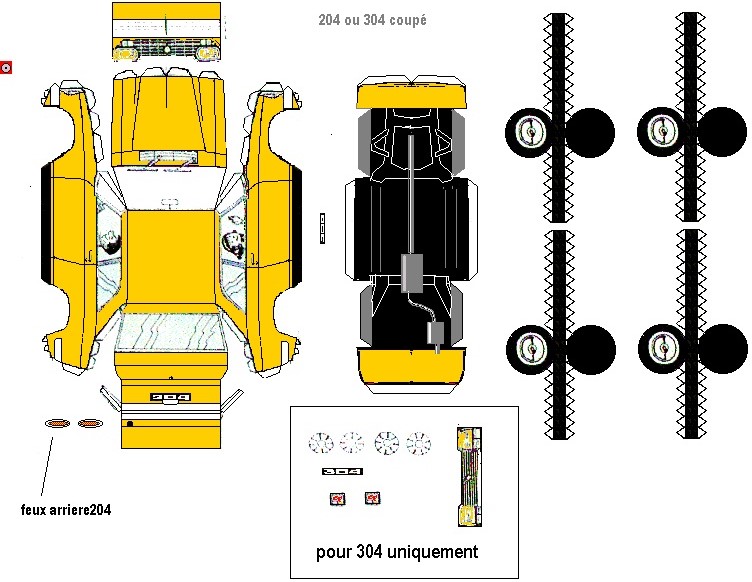 204 ou 304 coupé

204

feux arriere204

304

pour 304 uniquement