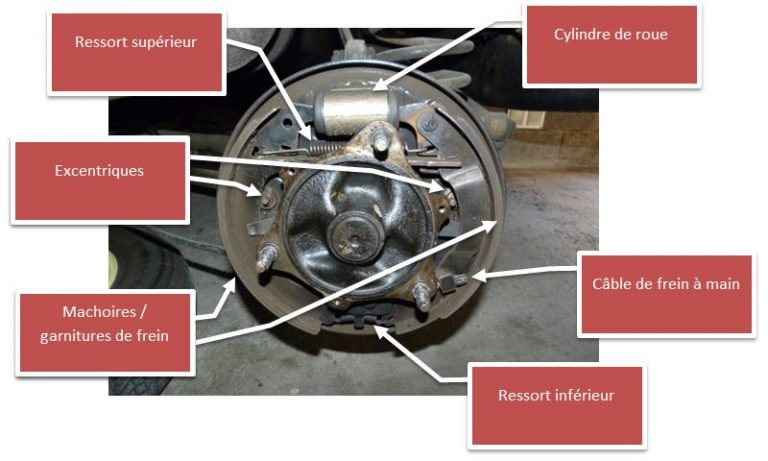 Ressort supérieur

Cylindre de roue

Excentriques

Câble de frein à main

Machoires / garnitures de frein

Ressort inférieur