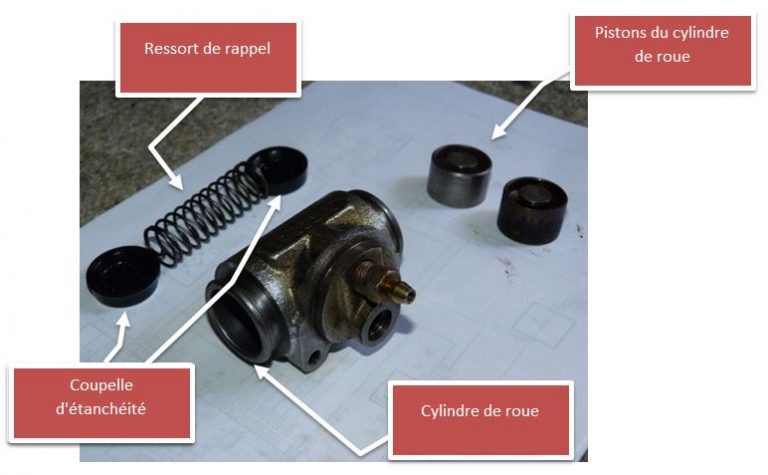 Ressort de rappel

Pistons du cylindre de roue

Coupelle d'étanchéité

Cylindre de roue